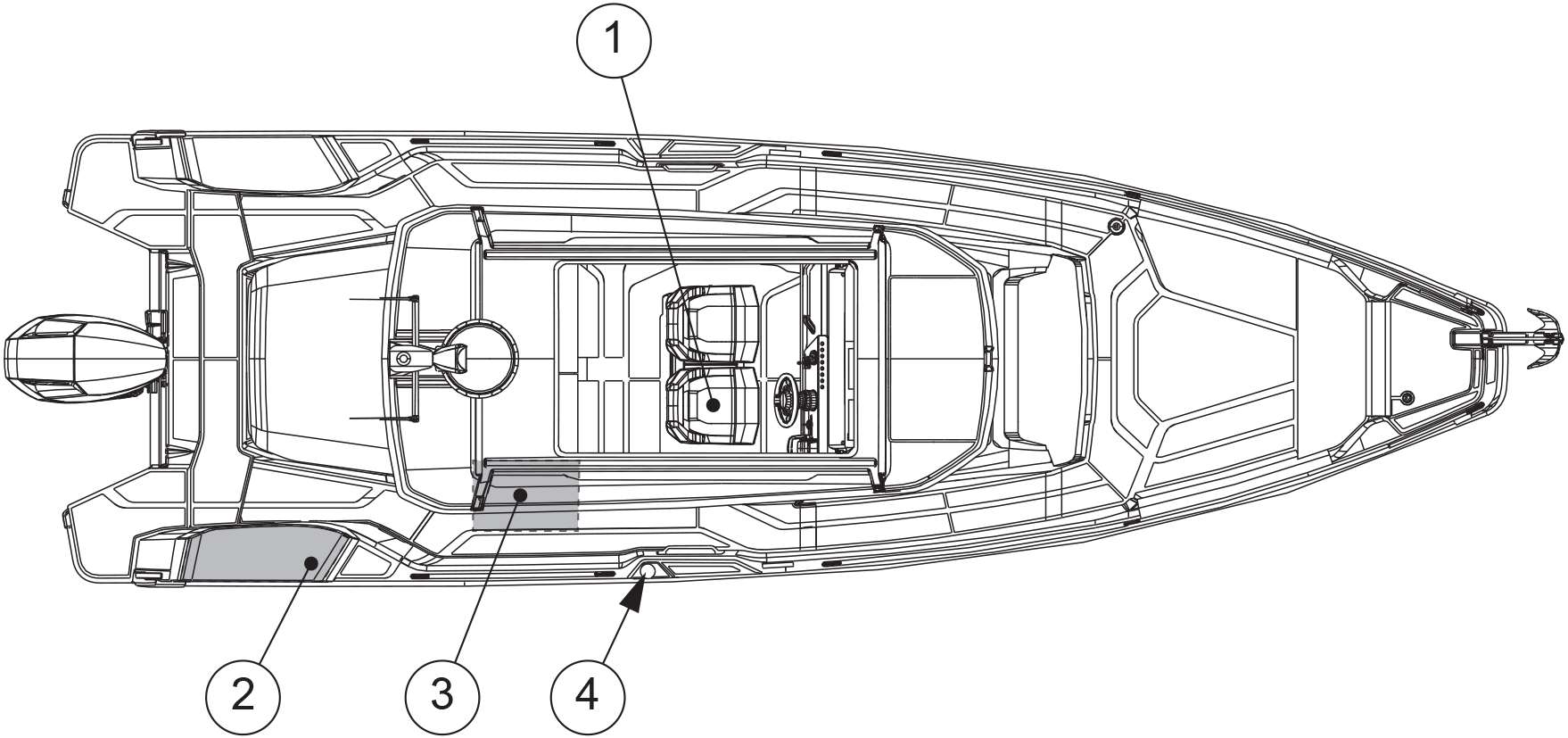 1
2
3
4